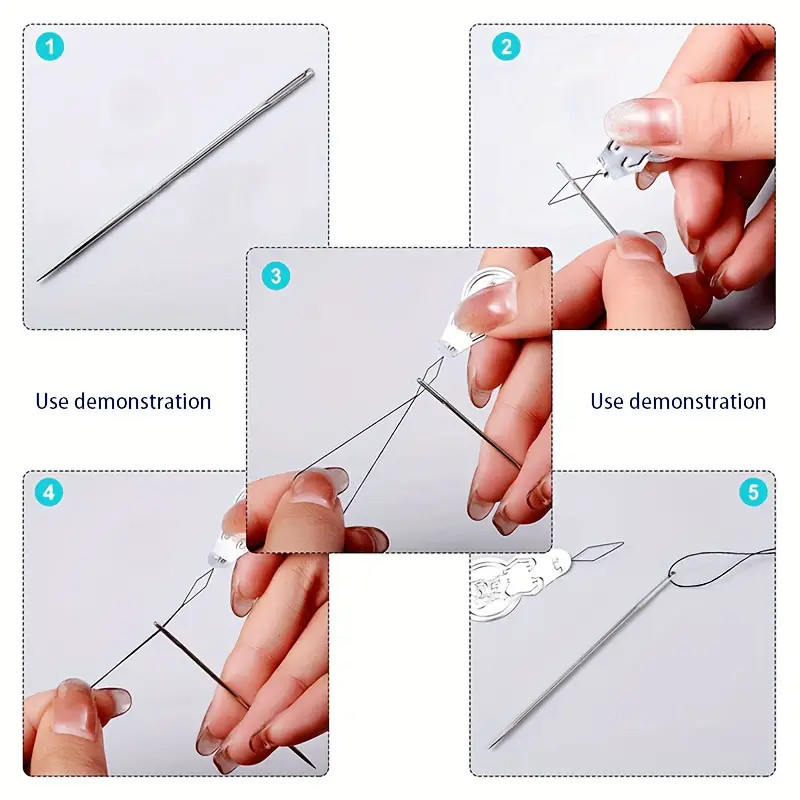 1

2

3

Use demonstration

Use demonstration

4

5