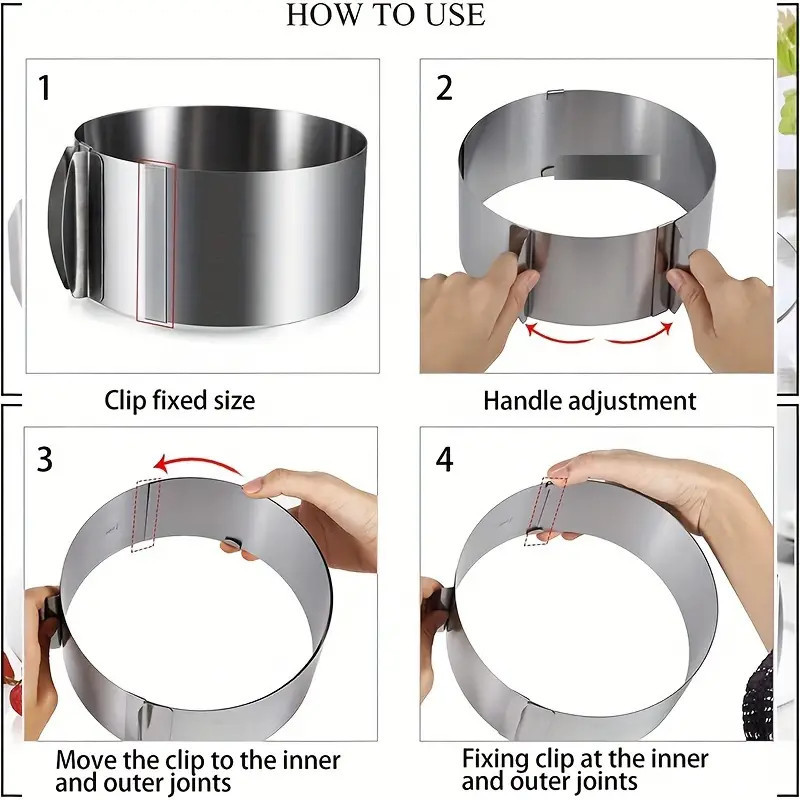 HOW TO USE

1

Clip fixed size

2

Handle adjustment

3

Move the clip to the inner and outer joints

4

Fixing clip at the inner and outer joints