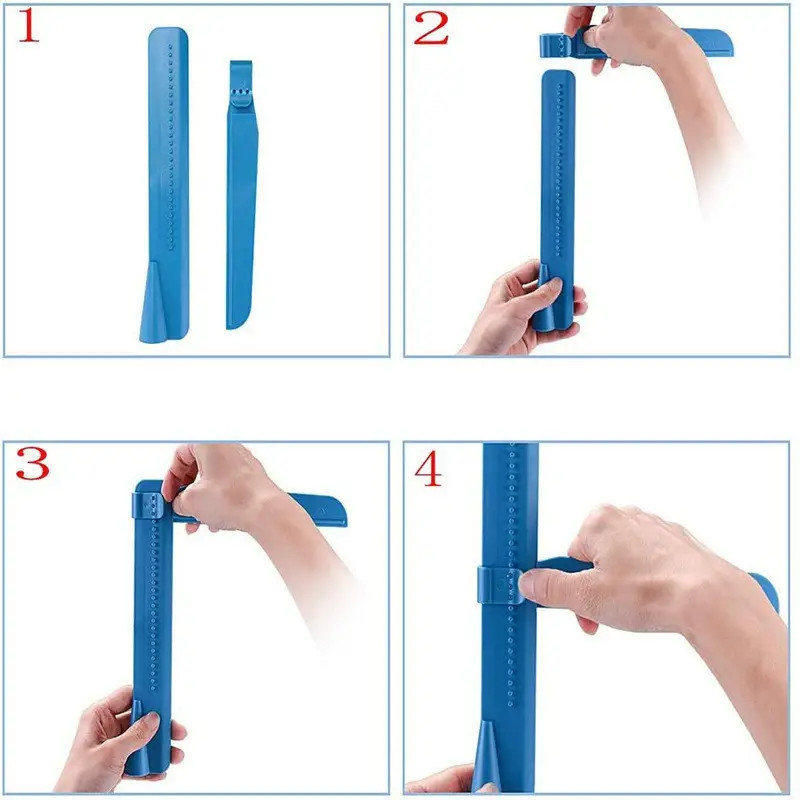 1

2

3

4