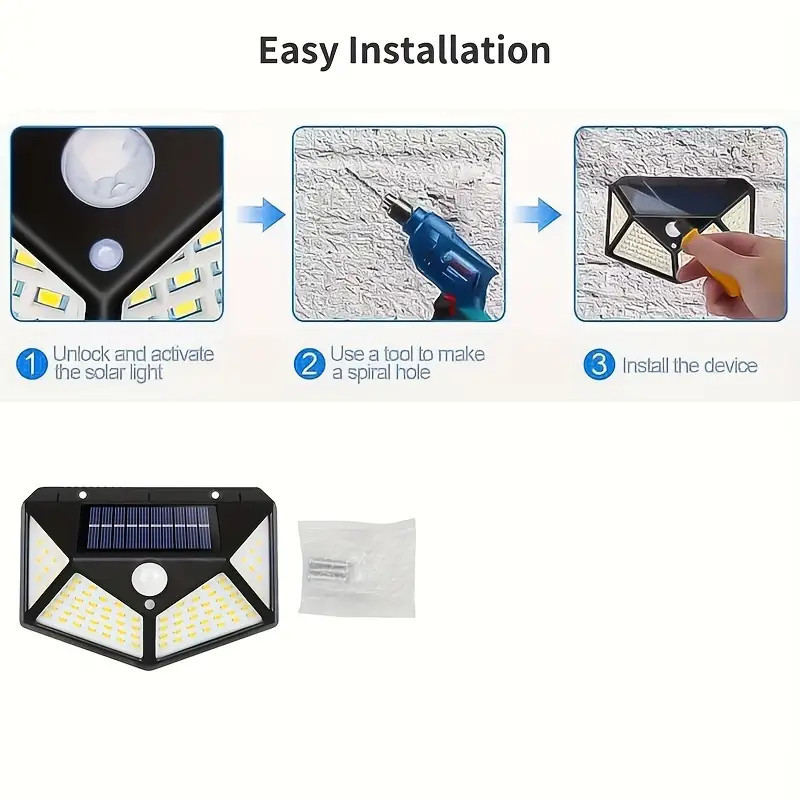 Easy Installation

1 Unlock and activate the solar light

2 Use a tool to make a spiral hole

3 Install the device