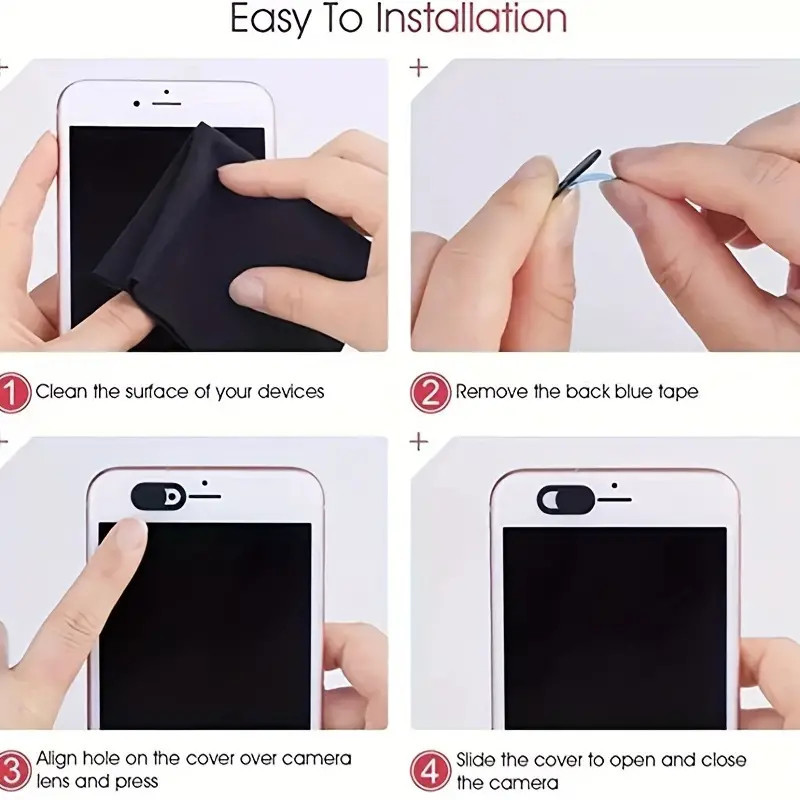 Easy To Installation

1 Clean the surface of your devices

2 Remove the back blue tape

3 Align hole on the cover over camera lens and press

4 Slide the cover to open and close the camera