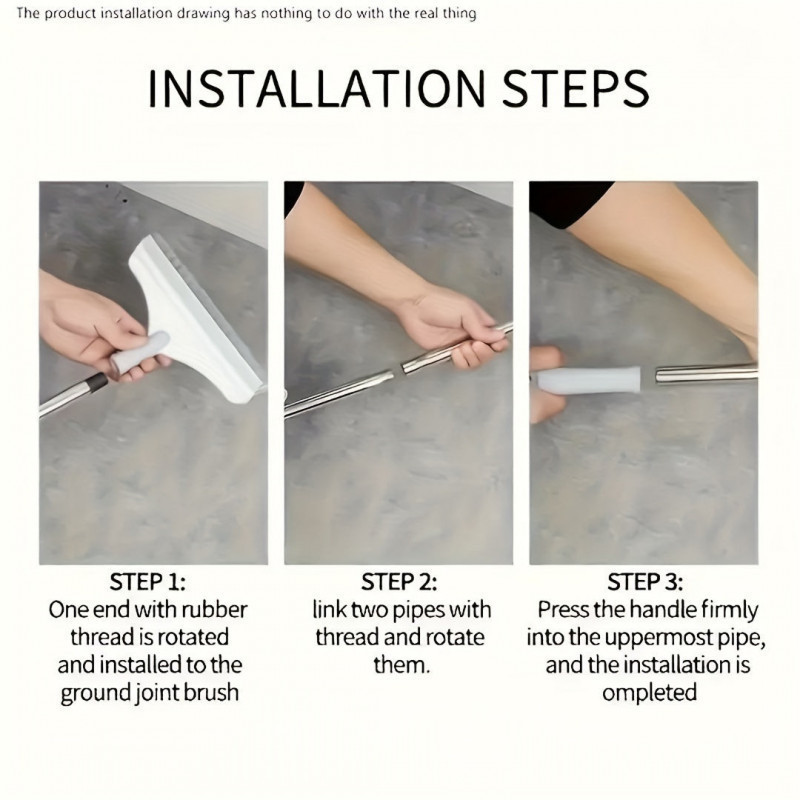 The product installation drawing has nothing to do with the real thing

INSTALLATION STEPS

STEP 1:
One end with rubber thread is rotated and installed to the ground joint brush

STEP 2:
link two pipes with thread and rotate them.

STEP 3:
Press the handle firmly into the uppermost pipe, and the installation is ompleted