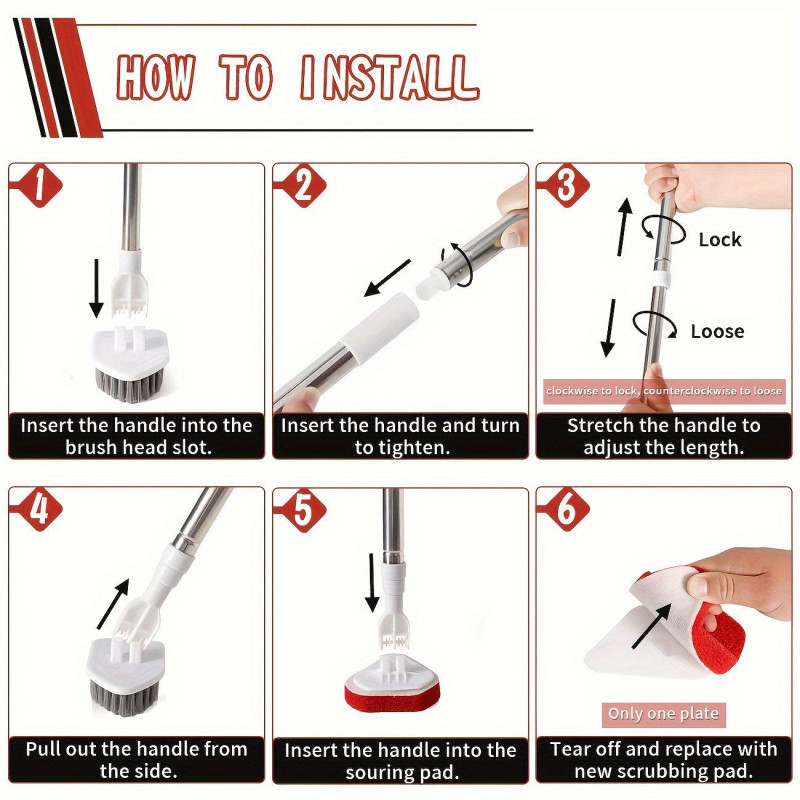 HOW TO INSTALL

1

Insert the handle into the brush head slot.

2

Insert the handle and turn to tighten.

3

Lock

Loose

clockwise to lock, counterclockwise to loose

Stretch the handle to adjust the length.

4

Pull out the handle from the side.

5

Insert the handle into the souring pad.

6

Only one plate

Tear off and replace with new scrubbing pad.